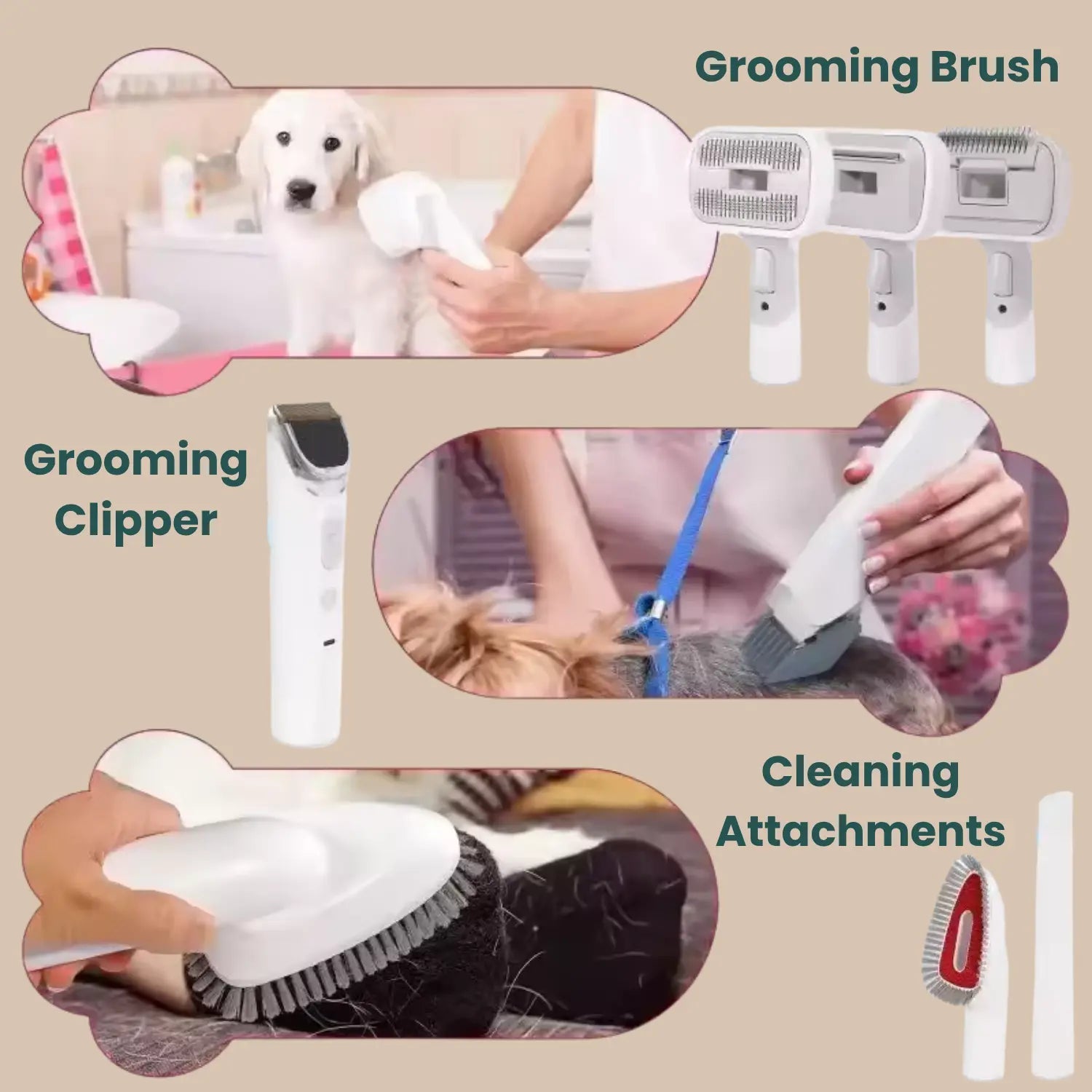 Grooming Brush

Grooming Clipper

Cleaning Attachments